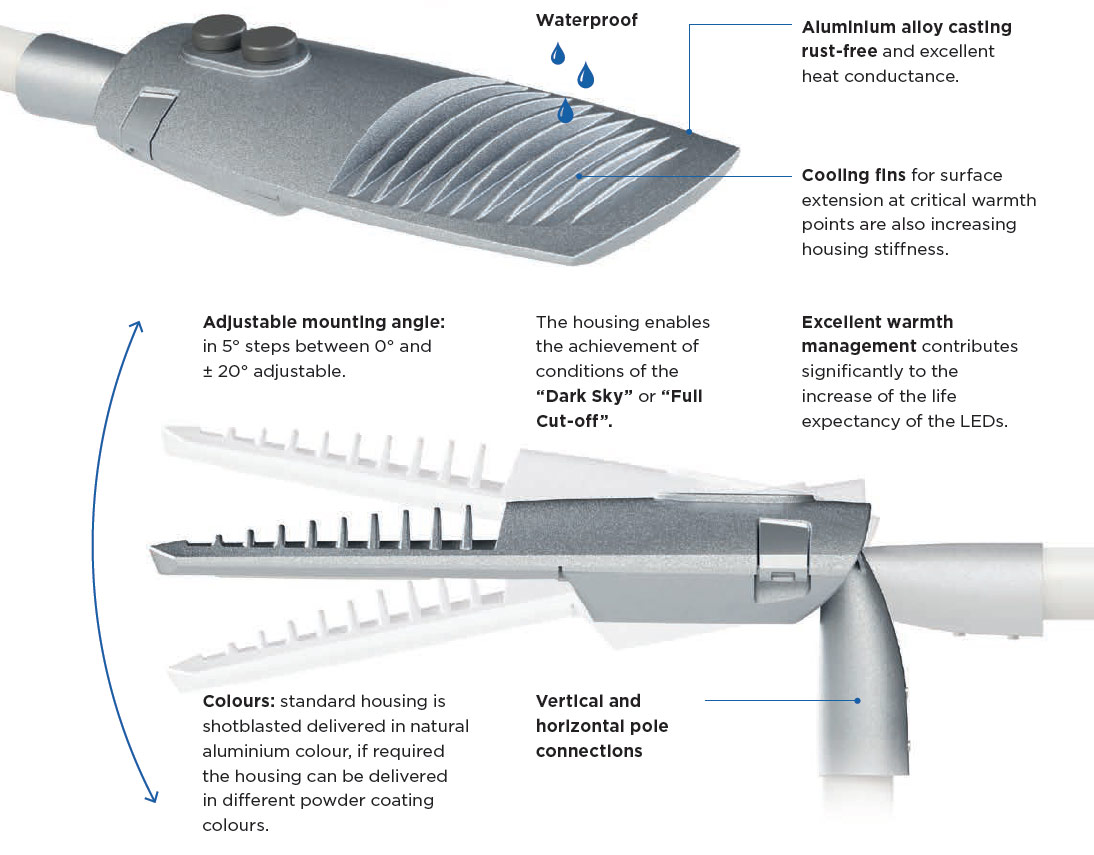 Waterproof

Aluminium alloy casting rust-free and excellent heat conductance.

Cooling fins for surface extension at critical warmth points are also increasing housing stiffness.

Adjustable mounting angle: in 5° steps between 0° and ± 20° adjustable.

The housing enables the achievement of conditions of the "Dark Sky" or "Full Cut-off".

Excellent warmth management contributes significantly to the increase of the life expectancy of the LEDs.

Colours: standard housing is shotblasted delivered in natural aluminium colour, if required the housing can be delivered in different powder coating colours.

Vertical and horizontal pole connections