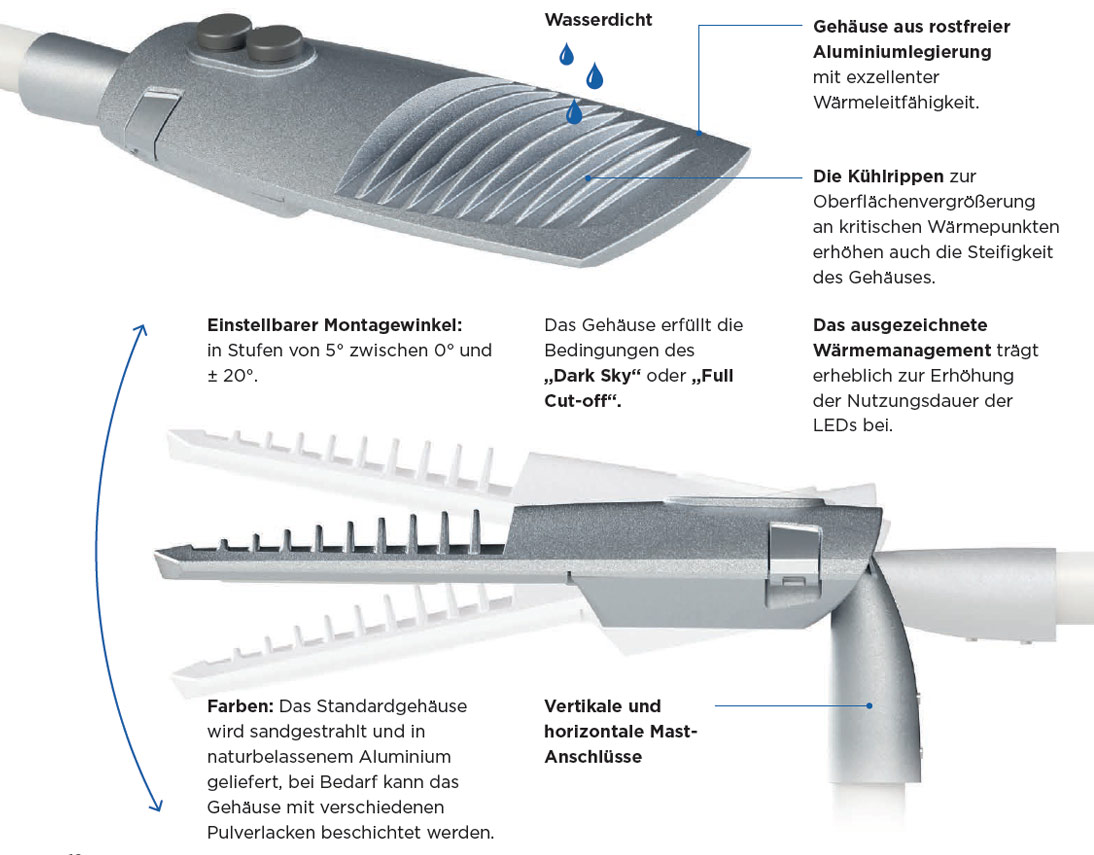 Wasserdicht

Gehäuse aus rostfreier Aluminiumlegierung mit exzellenter Wärmeleitfähigkeit.

Die Kühlrippen zur Oberflächenvergrößerung an kritischen Wärmepunkten erhöhen auch die Steifigkeit des Gehäuses.

Einstellbarer Montagewinkel: in Stufen von 5° zwischen 0° und ± 20°.

Das Gehäuse erfüllt die Bedingungen des „Dark Sky“ oder „Full Cut-off“.

Das ausgezeichnete Wärmemanagement trägt erheblich zur Erhöhung der Nutzungsdauer der LEDs bei.

Farben: Das Standardgehäuse wird sandgestrahlt und in naturbelassenem Aluminium geliefert, bei Bedarf kann das Gehäuse mit verschiedenen Pulverlacken beschichtet werden.

Vertikale und horizontale Mast-Anschlüsse