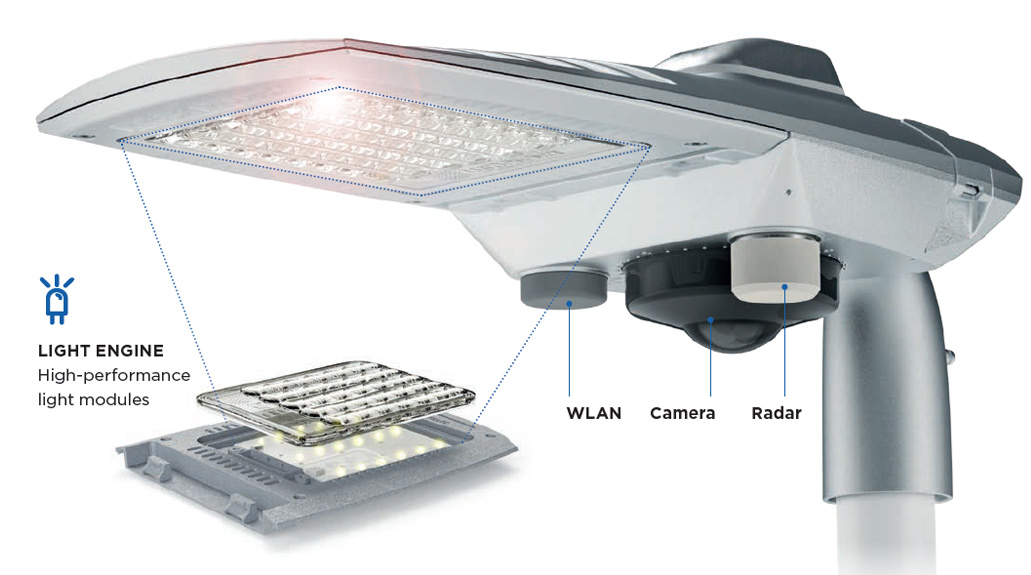 LIGHT ENGINE
High-performance light modules

WLAN

Camera

Radar